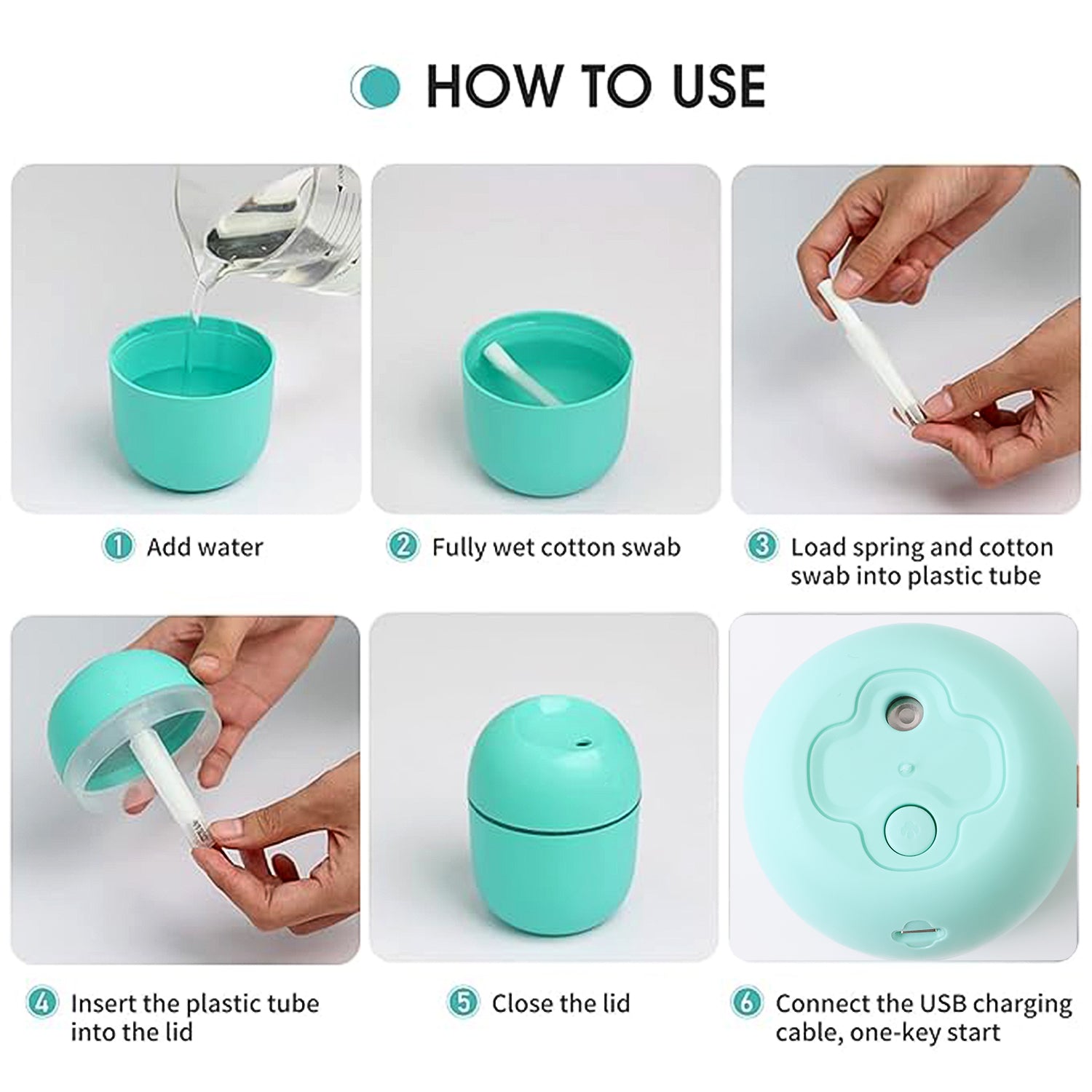 HOW TO USE

1 Add water

2 Fully wet cotton swab

3 Load spring and cotton swab into plastic tube

4 Insert the plastic tube into the lid

5 Close the lid

6 Connect the USB charging cable, one-key start